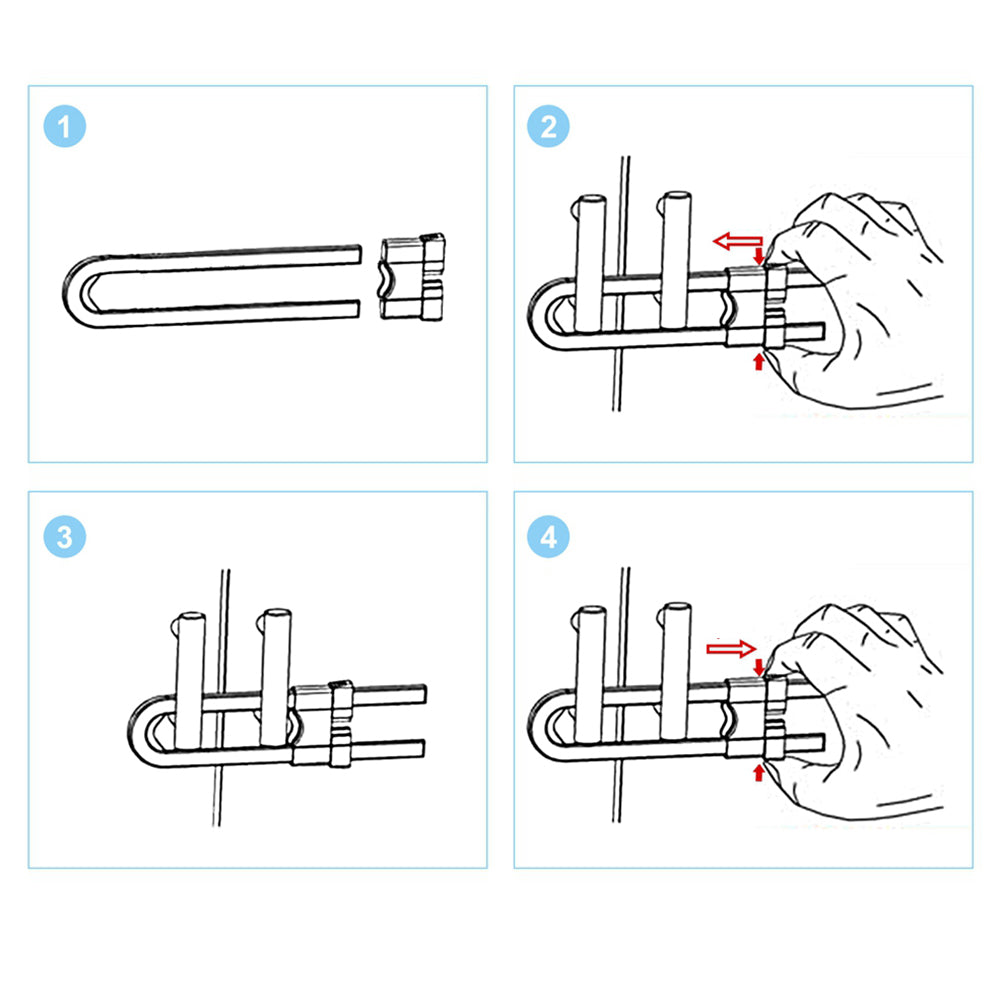 1

2

3

4