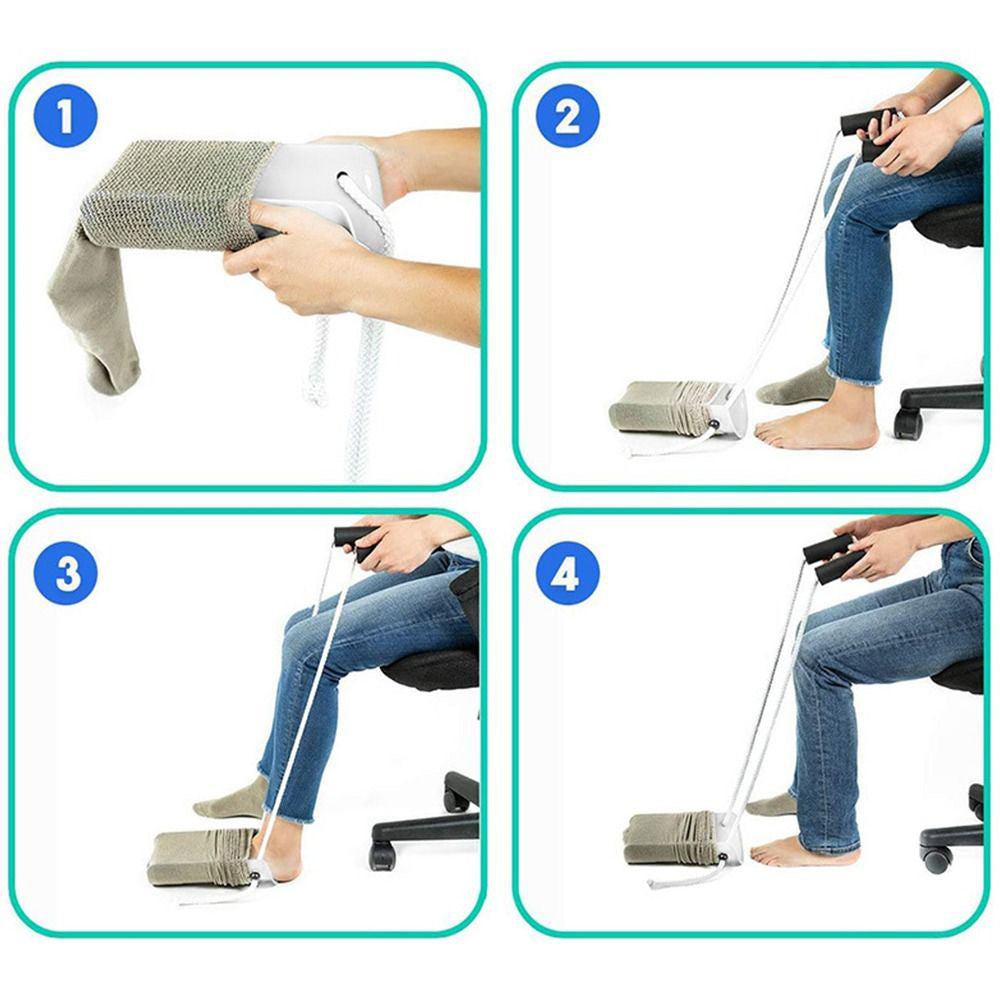 1

2

3

4