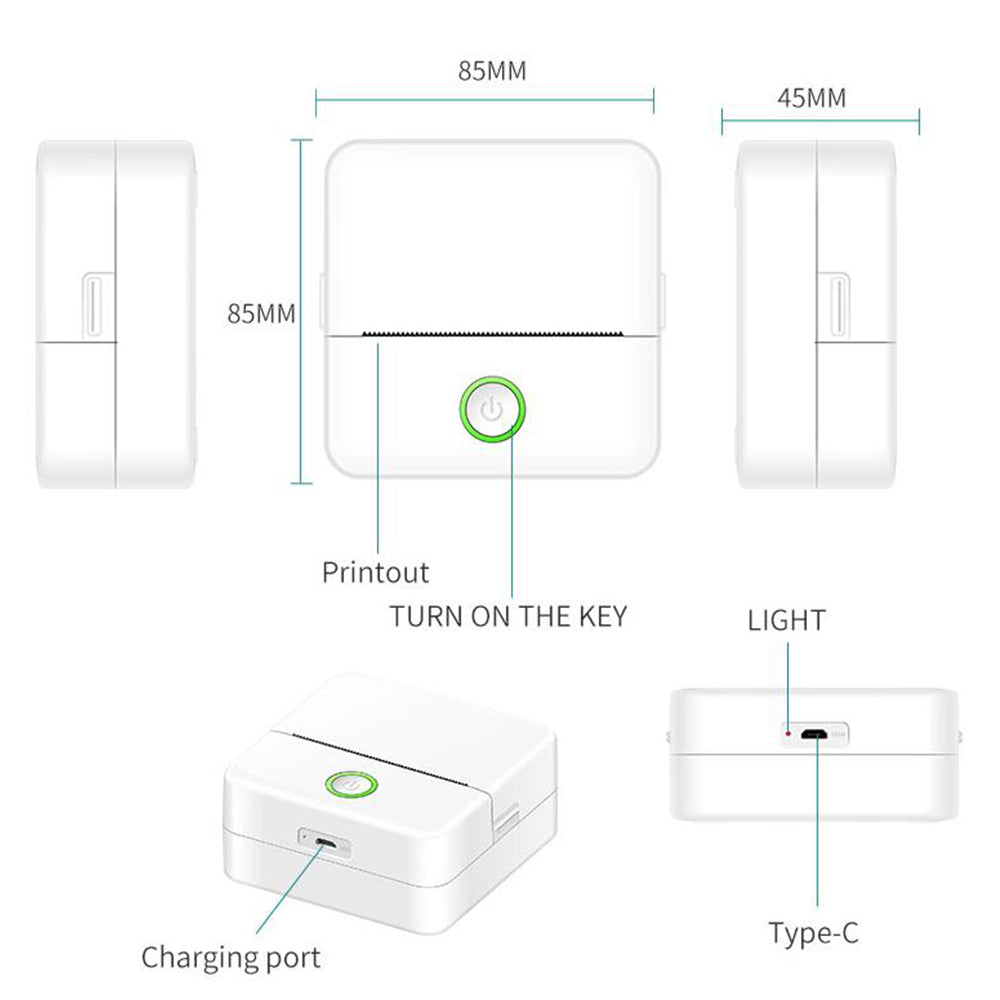 85MM

45MM

85MM

Printout

TURN ON THE KEY

LIGHT

Charging port

Type-C