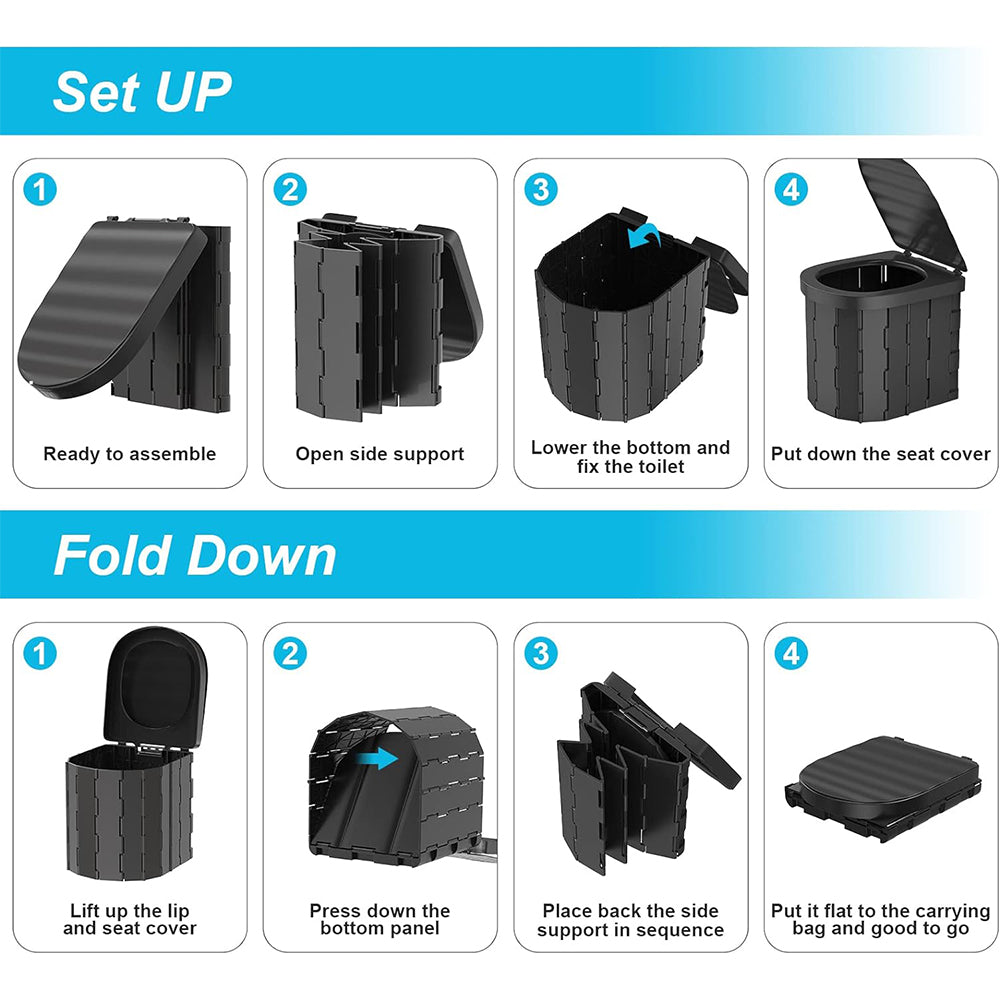 Set UP

1
Ready to assemble

2
Open side support

3
Lower the bottom and fix the toilet

4
Put down the seat cover

Fold Down

1
Lift up the lip and seat cover

2
Press down the bottom panel

3
Place back the side support in sequence

4
Put it flat to the carrying bag and good to go