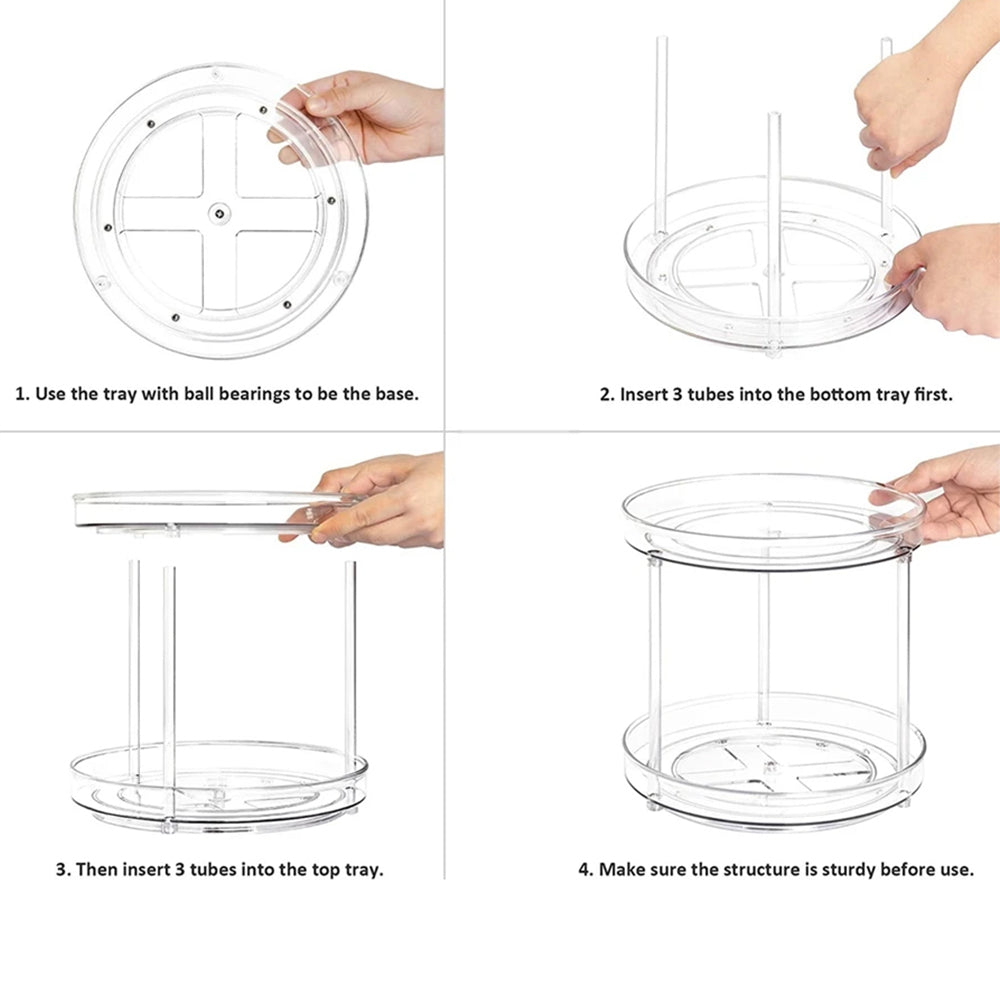 1. Use the tray with ball bearings to be the base.

2. Insert 3 tubes into the bottom tray first.

3. Then insert 3 tubes into the top tray.

4. Make sure the structure is sturdy before use.