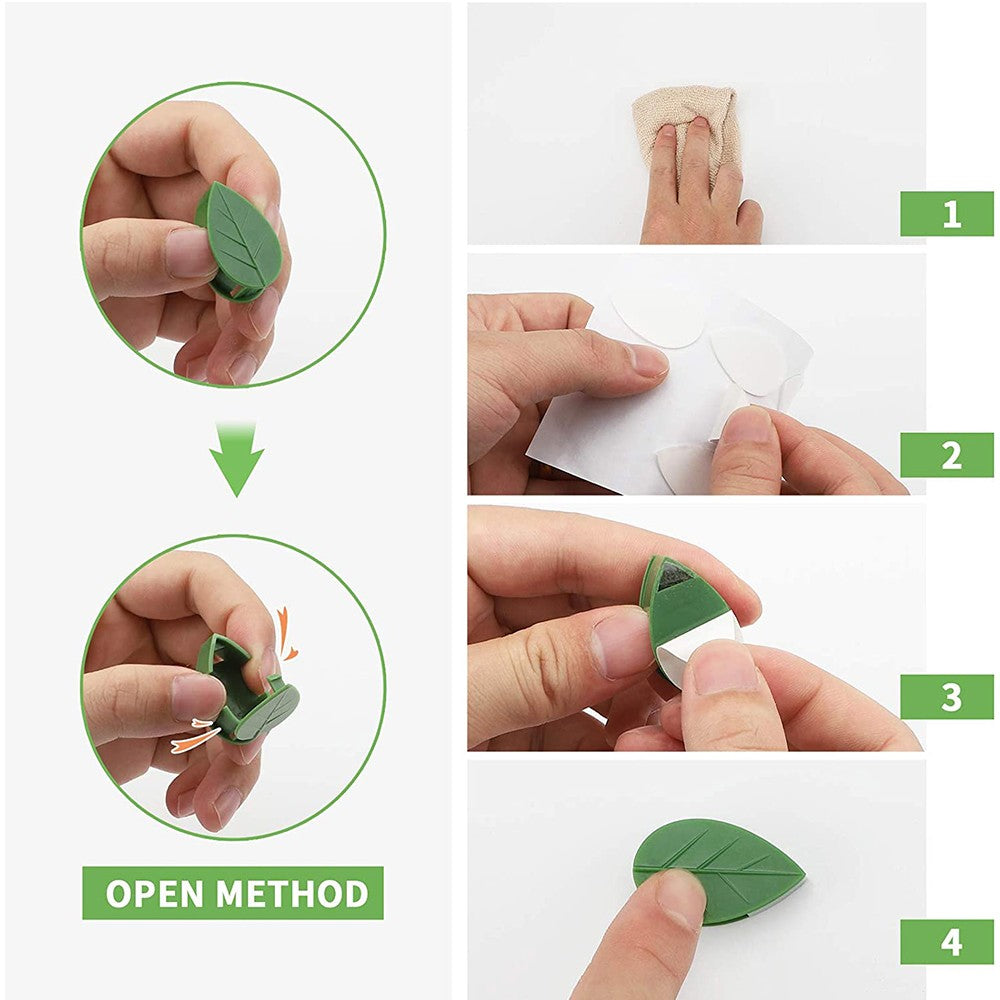 OPEN METHOD

1

2

3

4