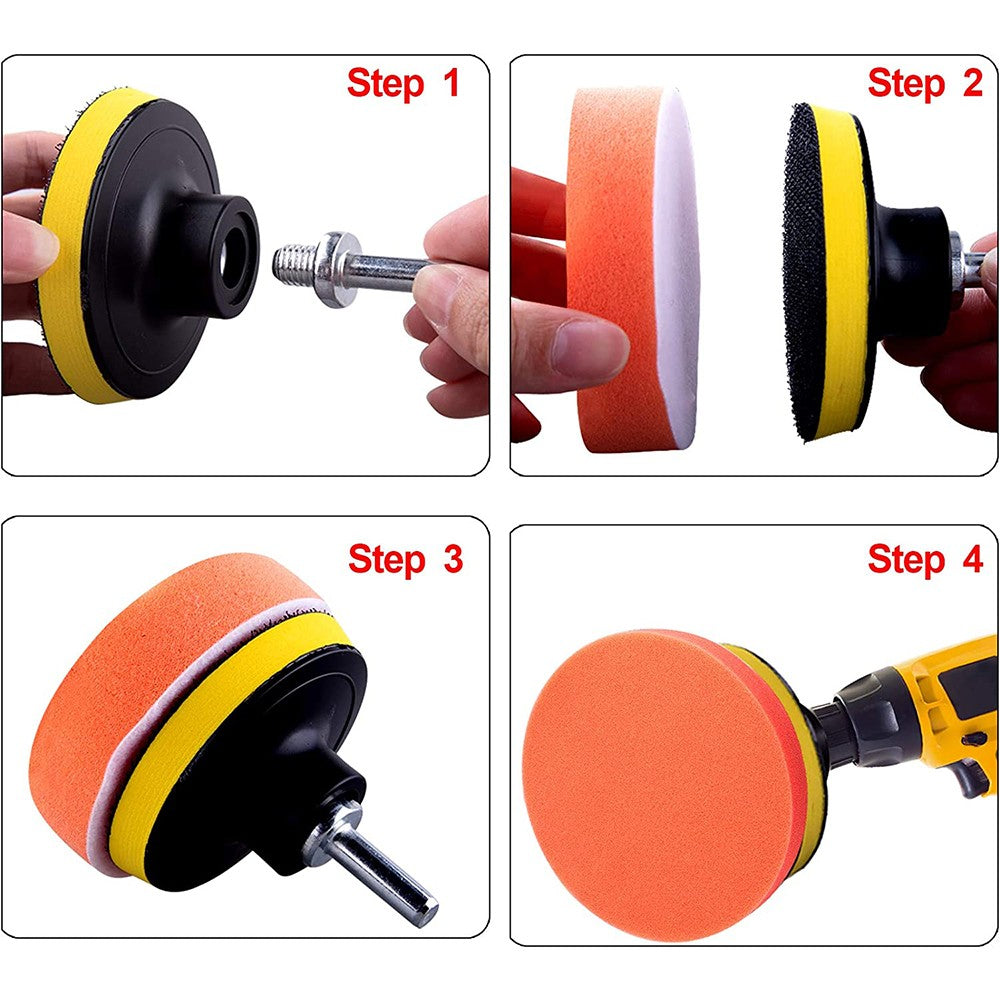 Step 1

Step 2

Step 3

Step 4