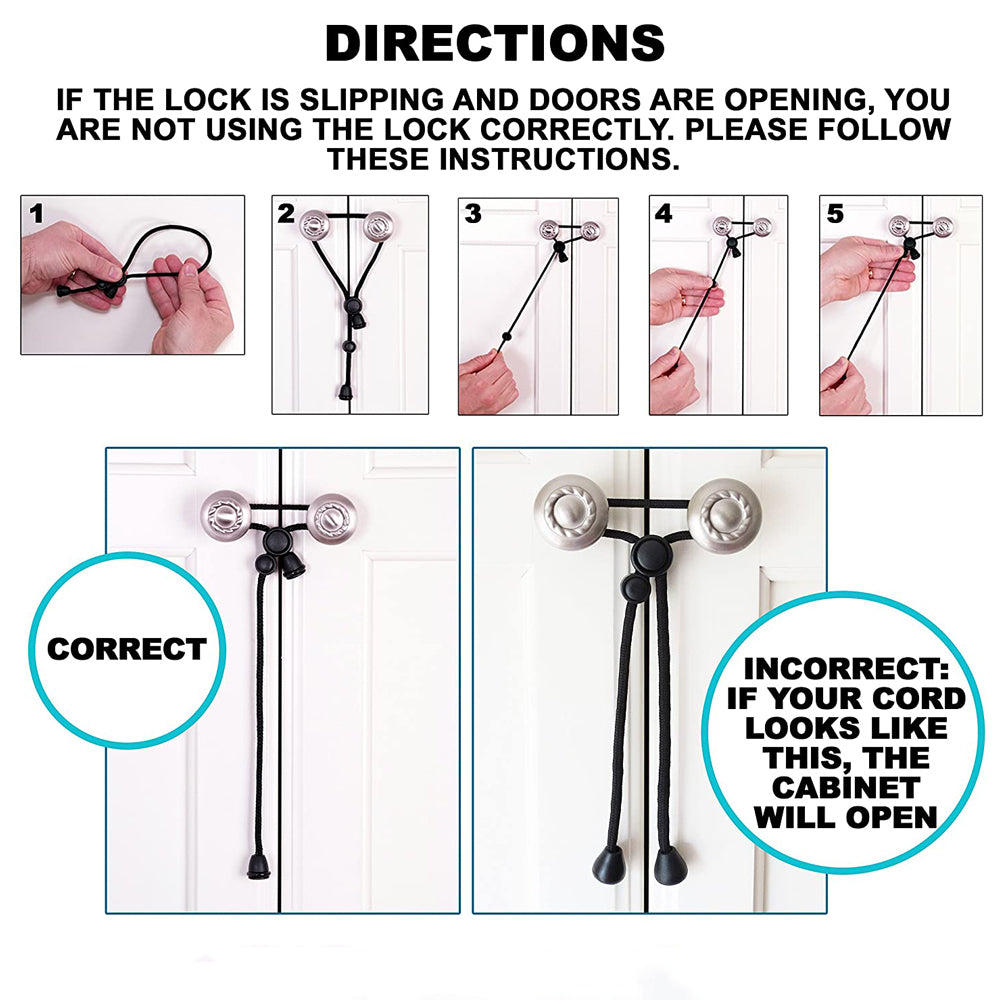 DIRECTIONS

IF THE LOCK IS SLIPPING AND DOORS ARE OPENING, YOU ARE NOT USING THE LOCK CORRECTLY. PLEASE FOLLOW THESE INSTRUCTIONS.

1

2

3

4

5

CORRECT

INCORRECT: IF YOUR CORD LOOKS LIKE THIS, THE CABINET WILL OPEN