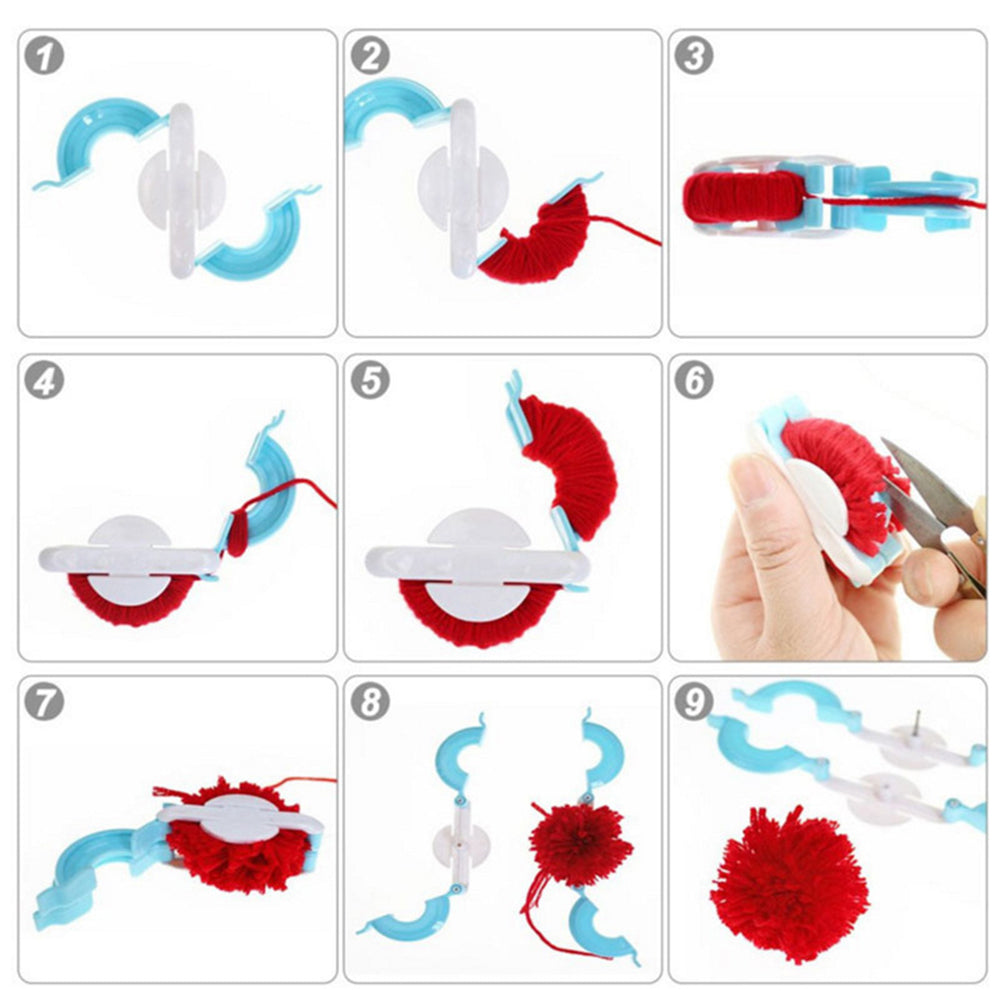 1
2
3
4
5
6
7
8
9