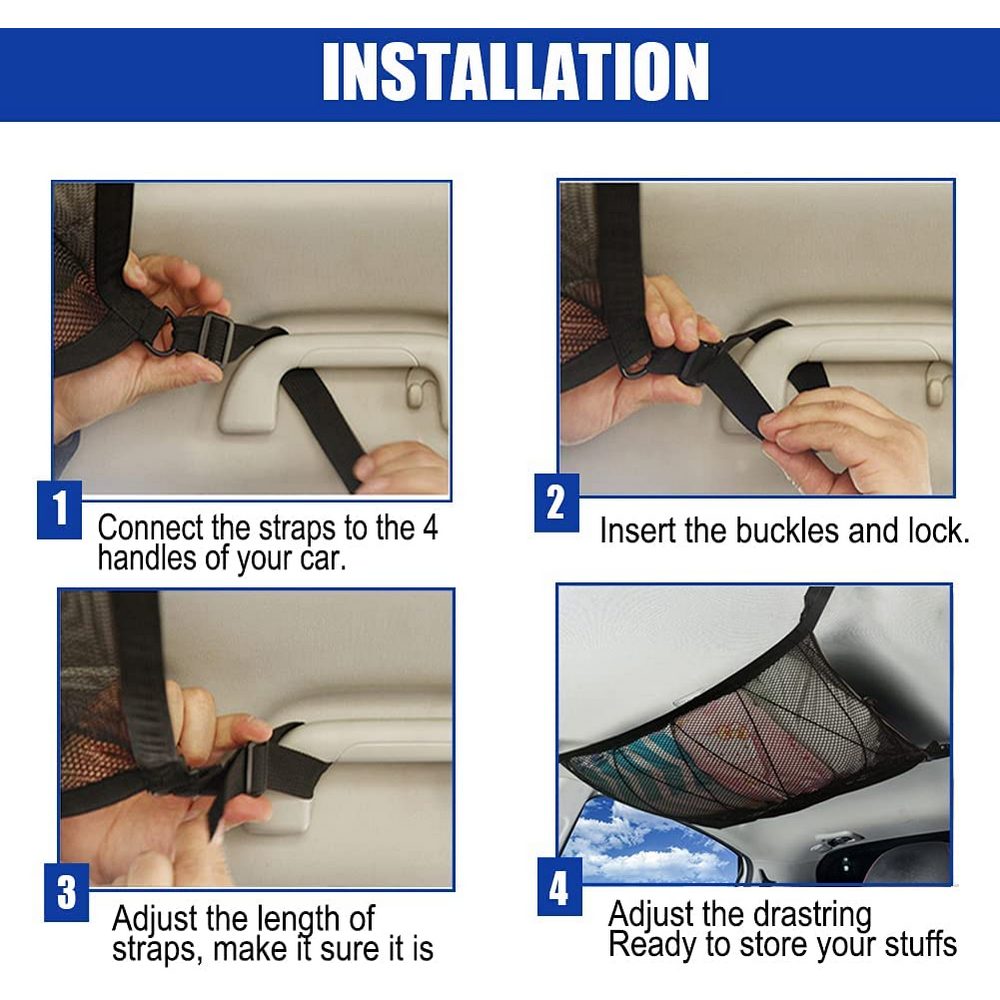 INSTALLATION

1
Connect the straps to the 4 handles of your car.

2
Insert the buckles and lock.

3
Adjust the length of straps, make it sure it is

4
Adjust the drastring
Ready to store your stuffs