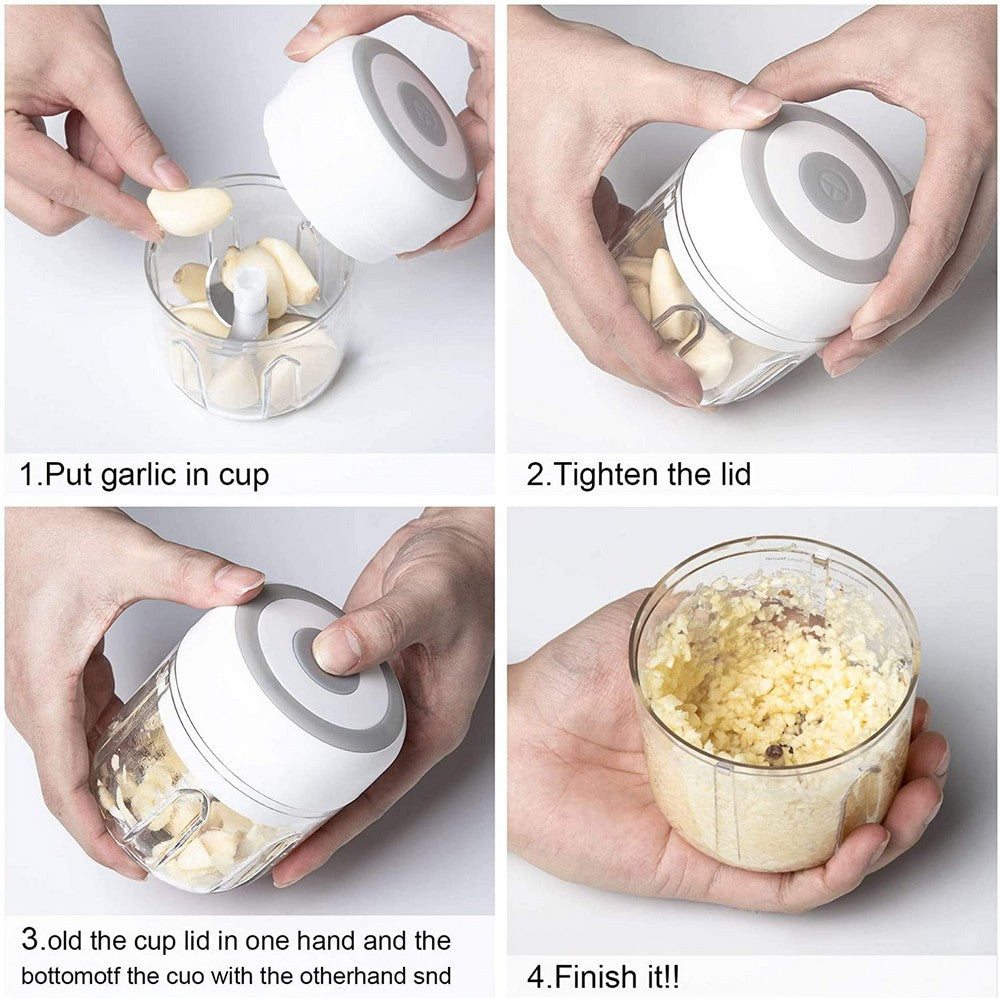 1.Put garlic in cup

2.Tighten the lid

3.old the cup lid in one hand and the bottomotf the cuo with the otherhand snd

4.Finish it!!