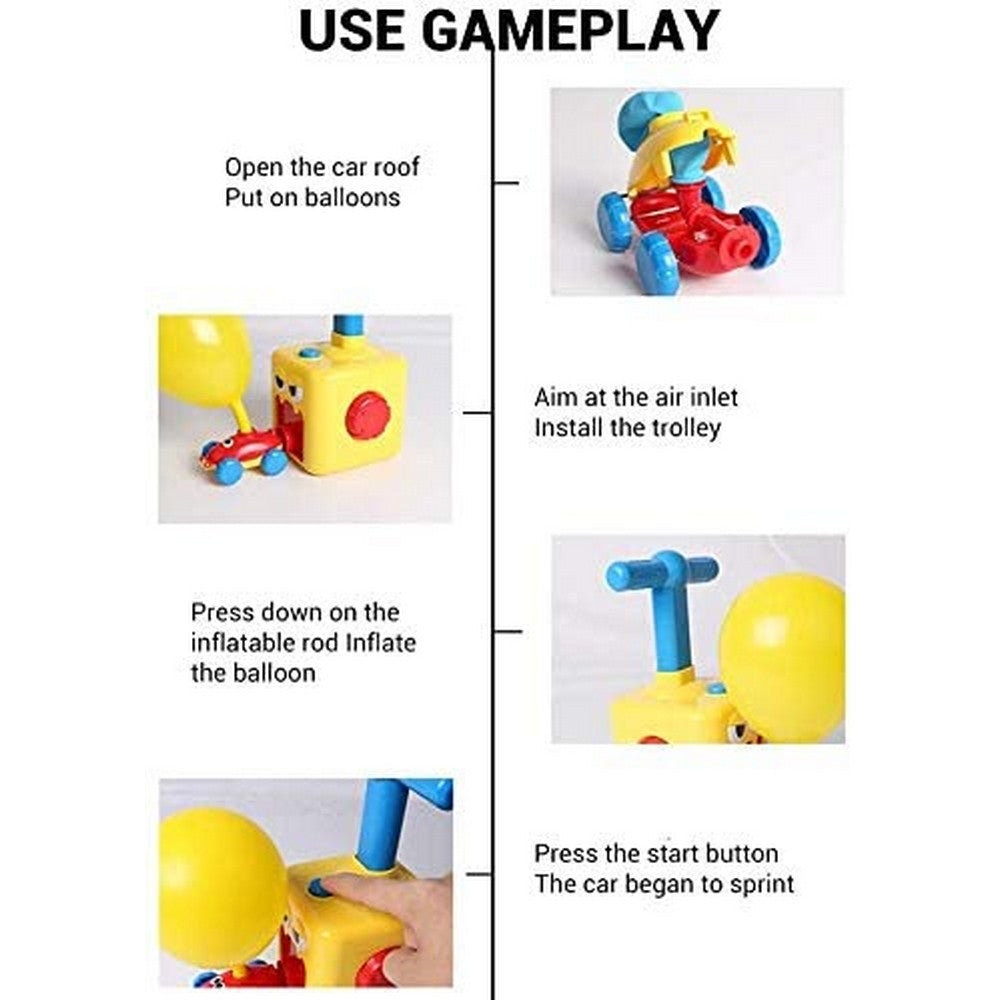 USE GAMEPLAY

Open the car roof
Put on balloons

Aim at the air inlet
Install the trolley

Press down on the inflatable rod Inflate the balloon

Press the start button
The car began to sprint