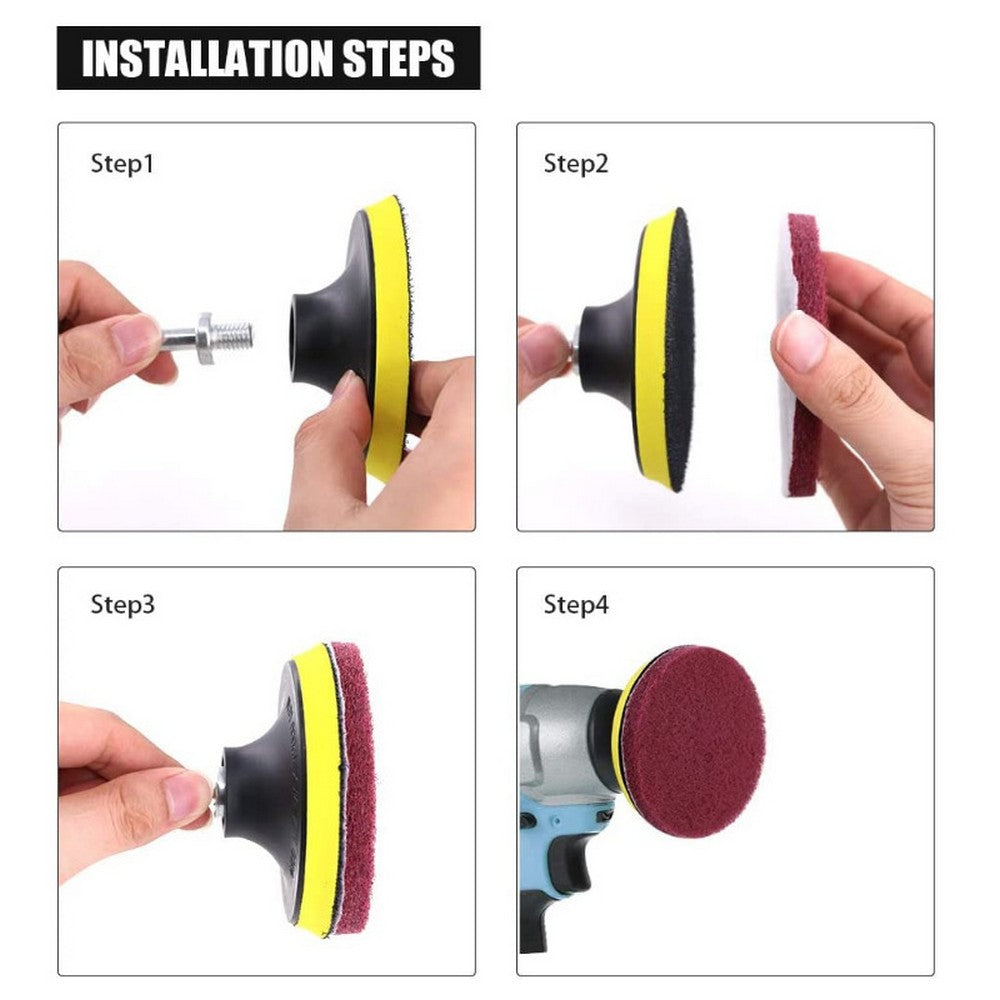 INSTALLATION STEPS

Step1

Step2

Step3

Step4