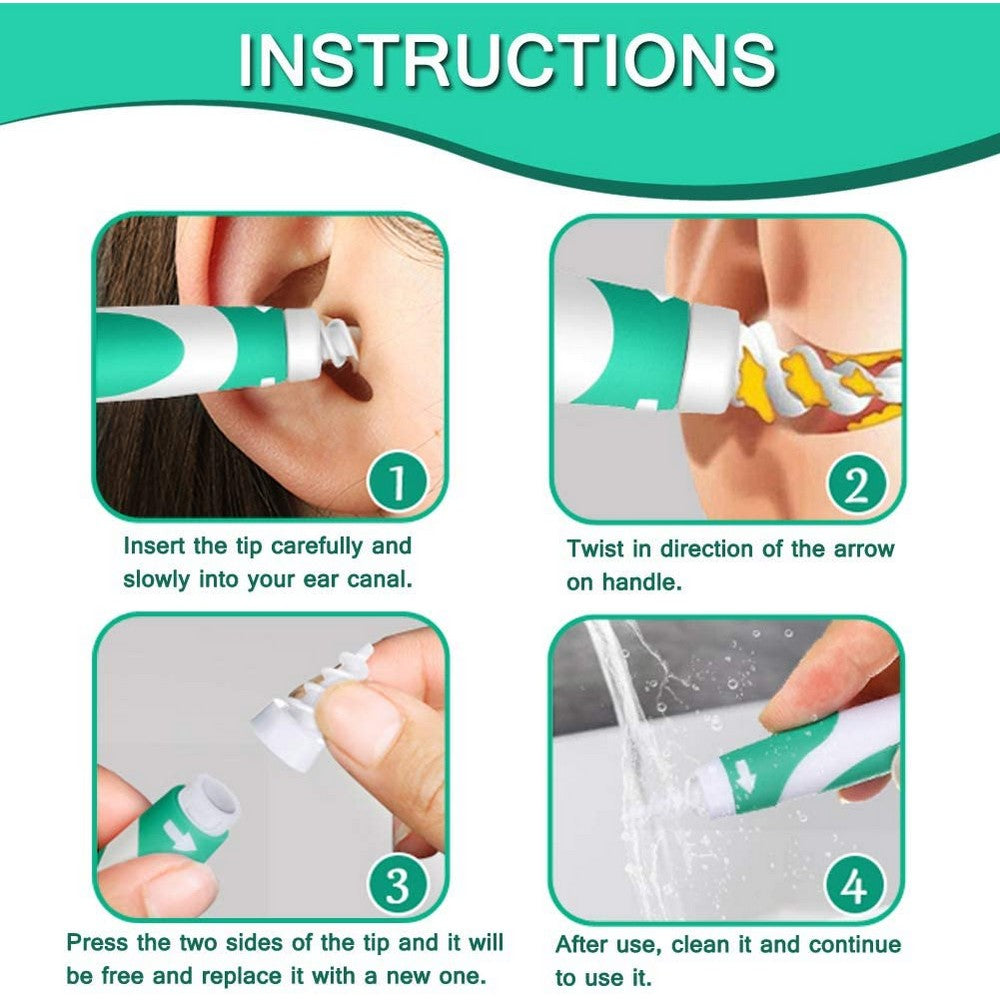 INSTRUCTIONS

1

Insert the tip carefully and slowly into your ear canal.

2

Twist in direction of the arrow on handle.

3

Press the two sides of the tip and it will be free and replace it with a new one.

4

After use, clean it and continue to use it.