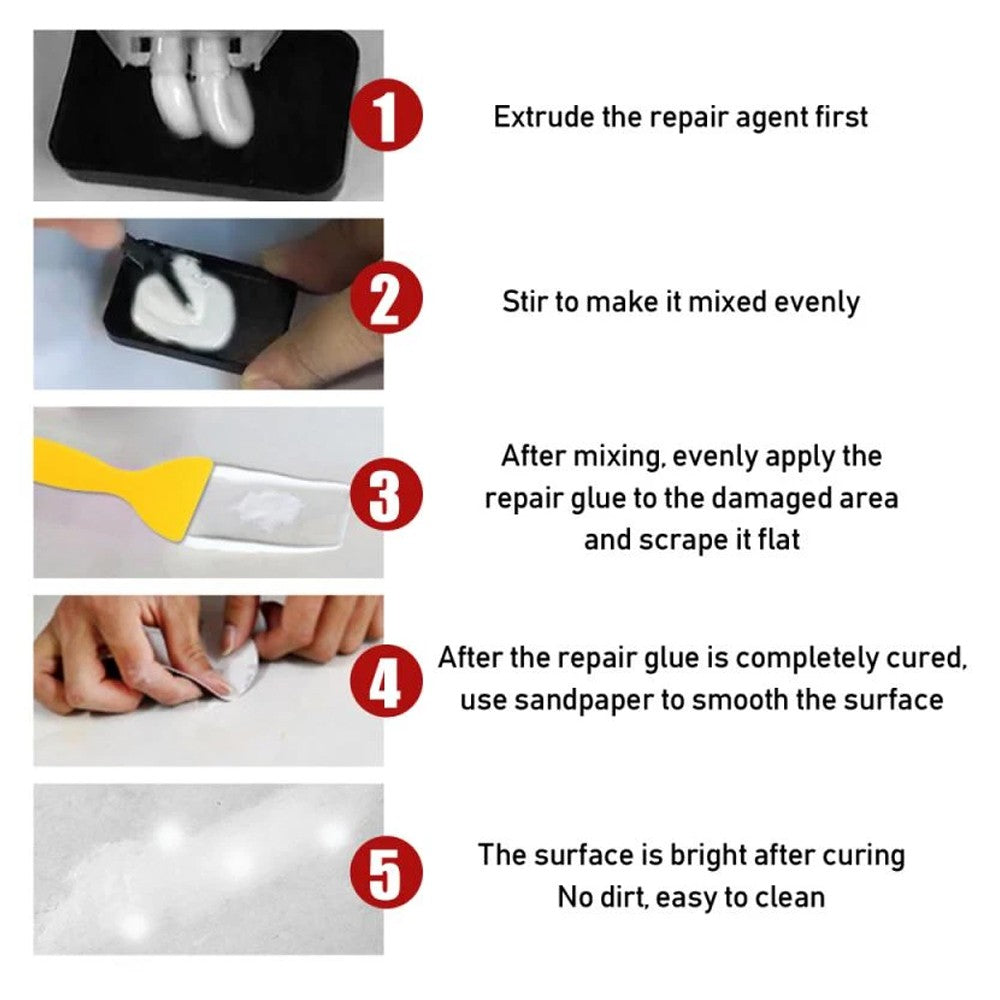 1
Extrude the repair agent first

2
Stir to make it mixed evenly

3
After mixing, evenly apply the repair glue to the damaged area and scrape it flat

4
After the repair glue is completely cured, use sandpaper to smooth the surface

5
The surface is bright after curing
No dirt, easy to clean