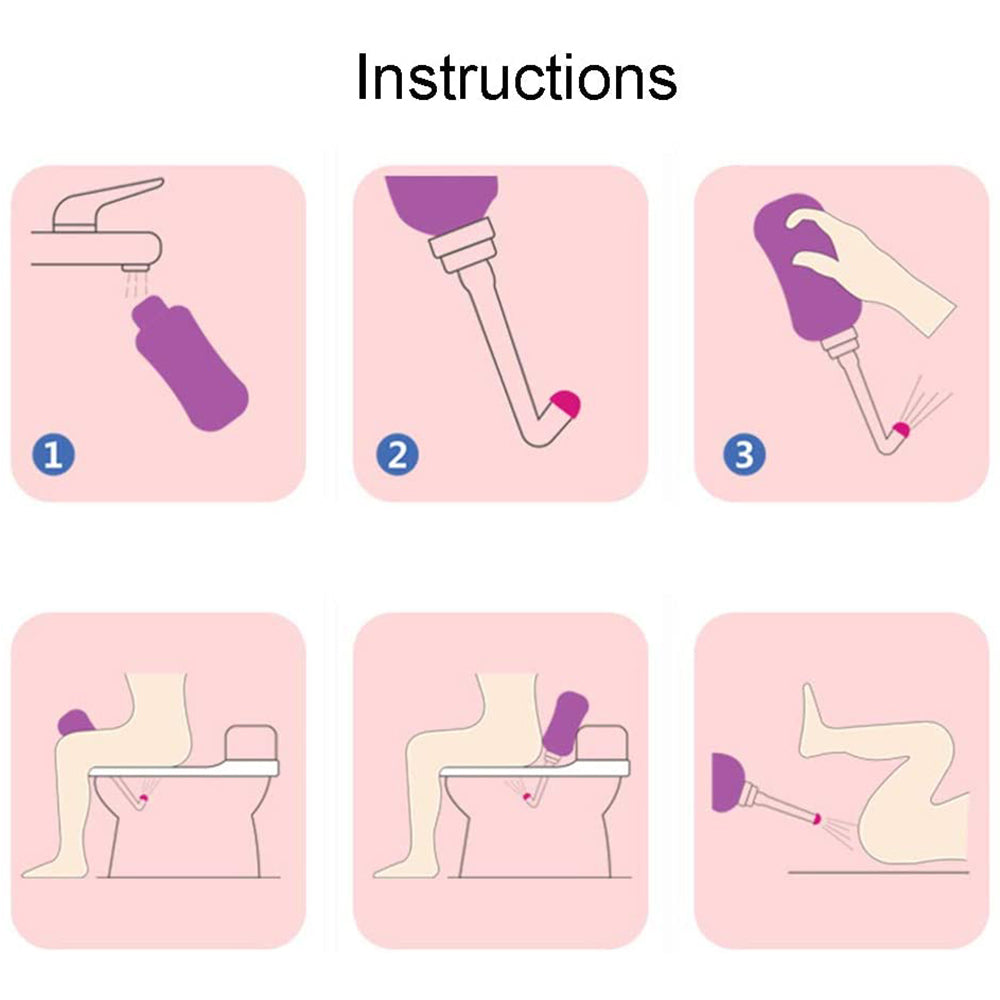 Instructions

1

2

3