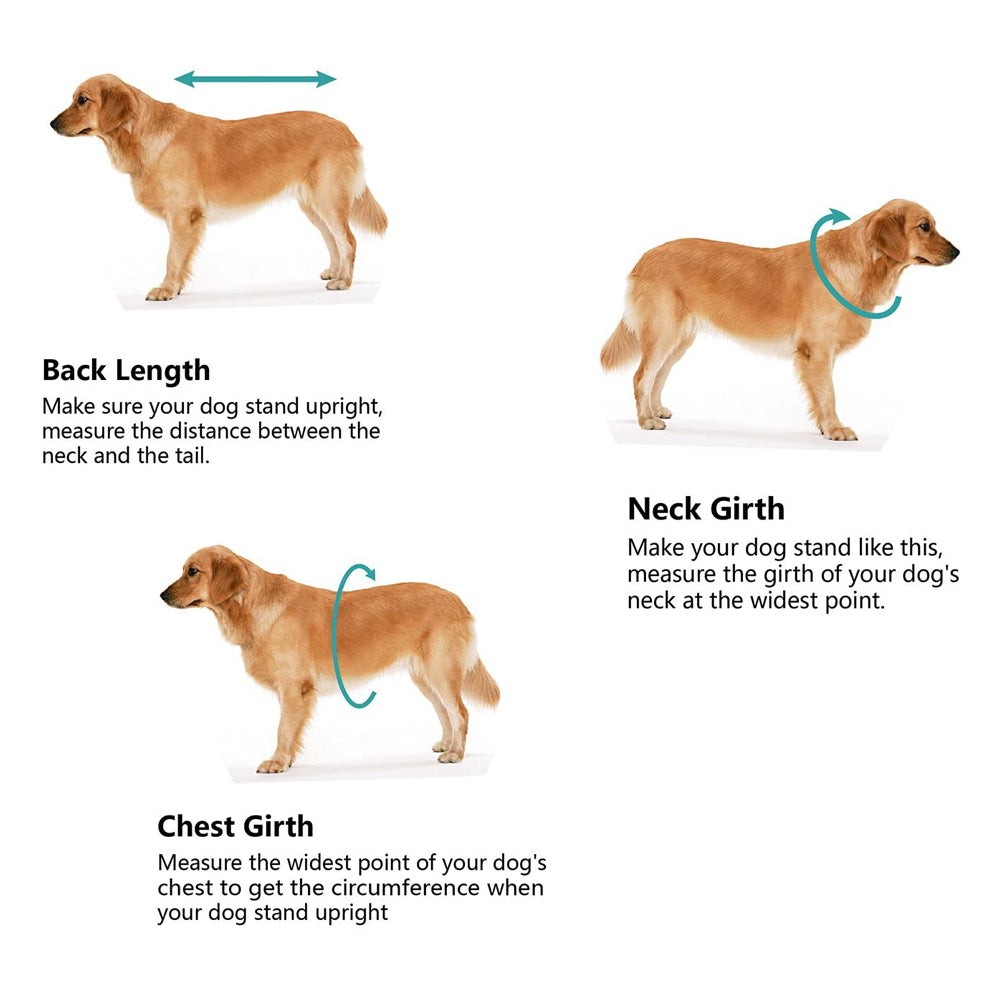 Back Length
Make sure your dog stand upright, measure the distance between the neck and the tail.

Neck Girth
Make your dog stand like this, measure the girth of your dog's neck at the widest point.

Chest Girth
Measure the widest point of your dog's chest to get the circumference when your dog stand upright