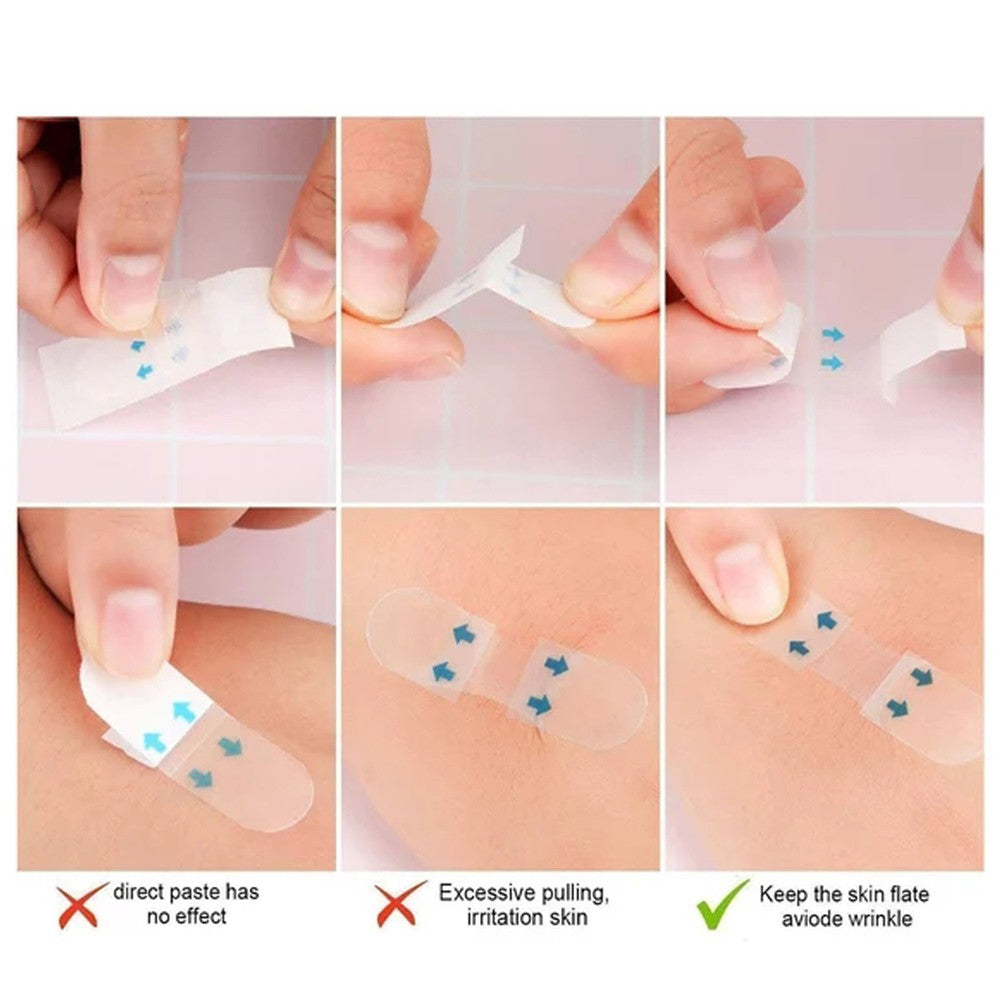 direct paste has no effect

Excessive pulling, irritation skin

Keep the skin flate aviode wrinkle