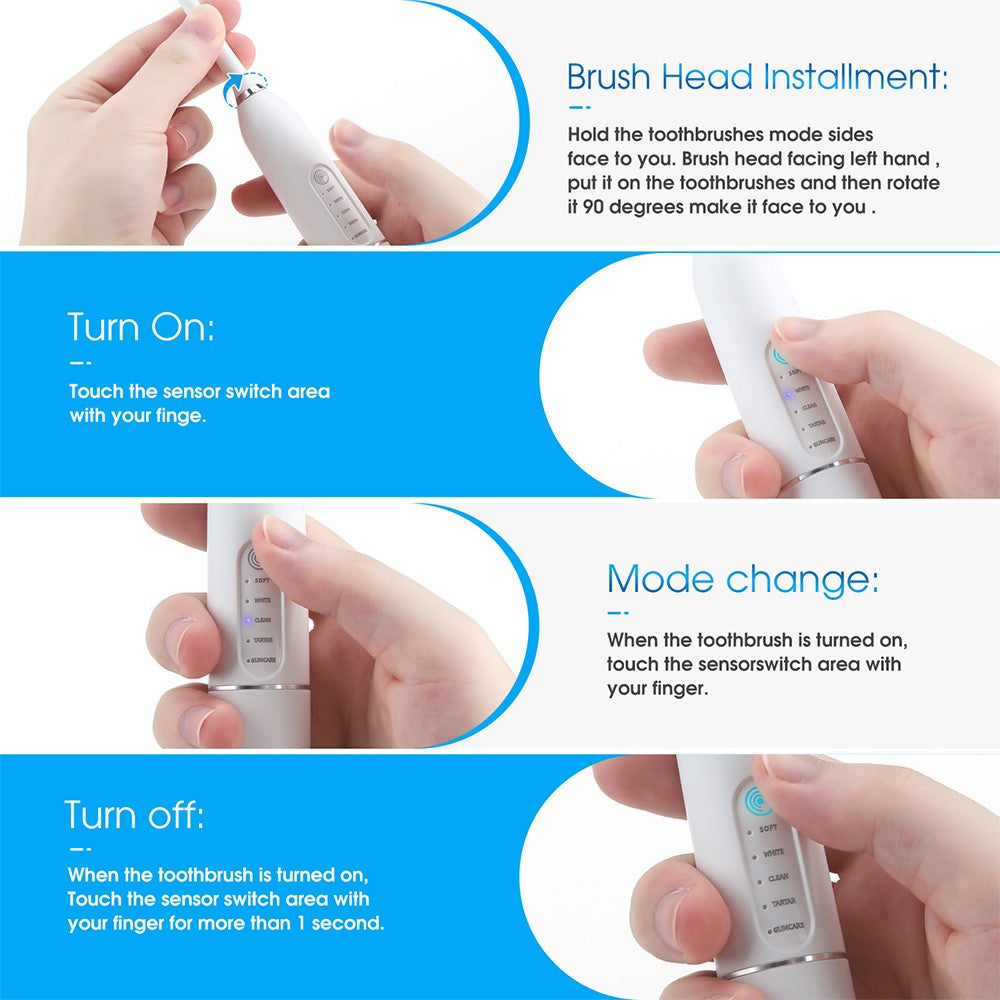 Brush Head Installment:

Hold the toothbrushes mode sides face to you. Brush head facing left hand , put it on the toothbrushes and then rotate it 90 degrees make it face to you .

Turn On:

Touch the sensor switch area with your finge.

SOFT
WHITE
CLEAN
TARTAR
GUMCARE

SOFT
WHITE
CLEAN
TARTAR
GUMCARE

Mode change:

When the toothbrush is turned on, touch the sensorswitch area with your finger.

Turn off:

When the toothbrush is turned on, Touch the sensor switch area with your finger for more than 1 second.

SOFT
WHITE
CLEAN
TARTAR
GUMCARE