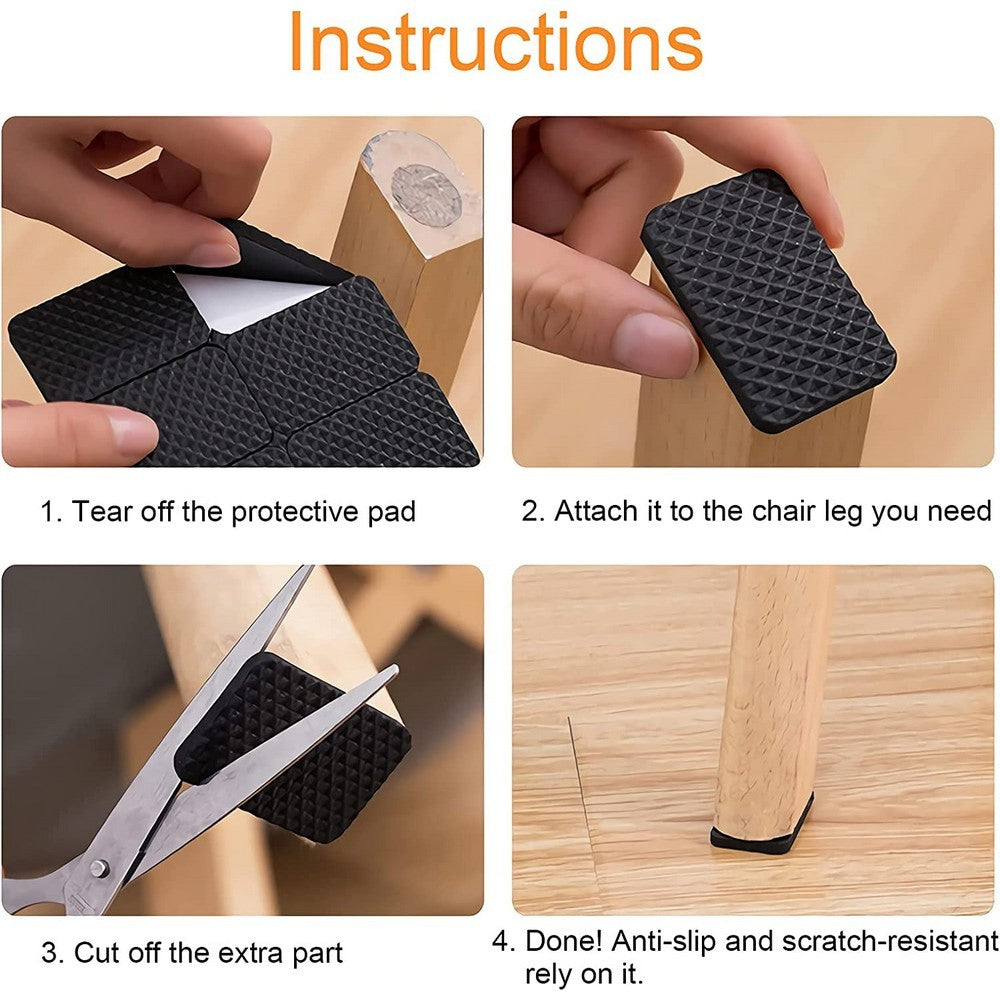 Instructions

1. Tear off the protective pad

2. Attach it to the chair leg you need

3. Cut off the extra part

4. Done! Anti-slip and scratch-resistant rely on it.