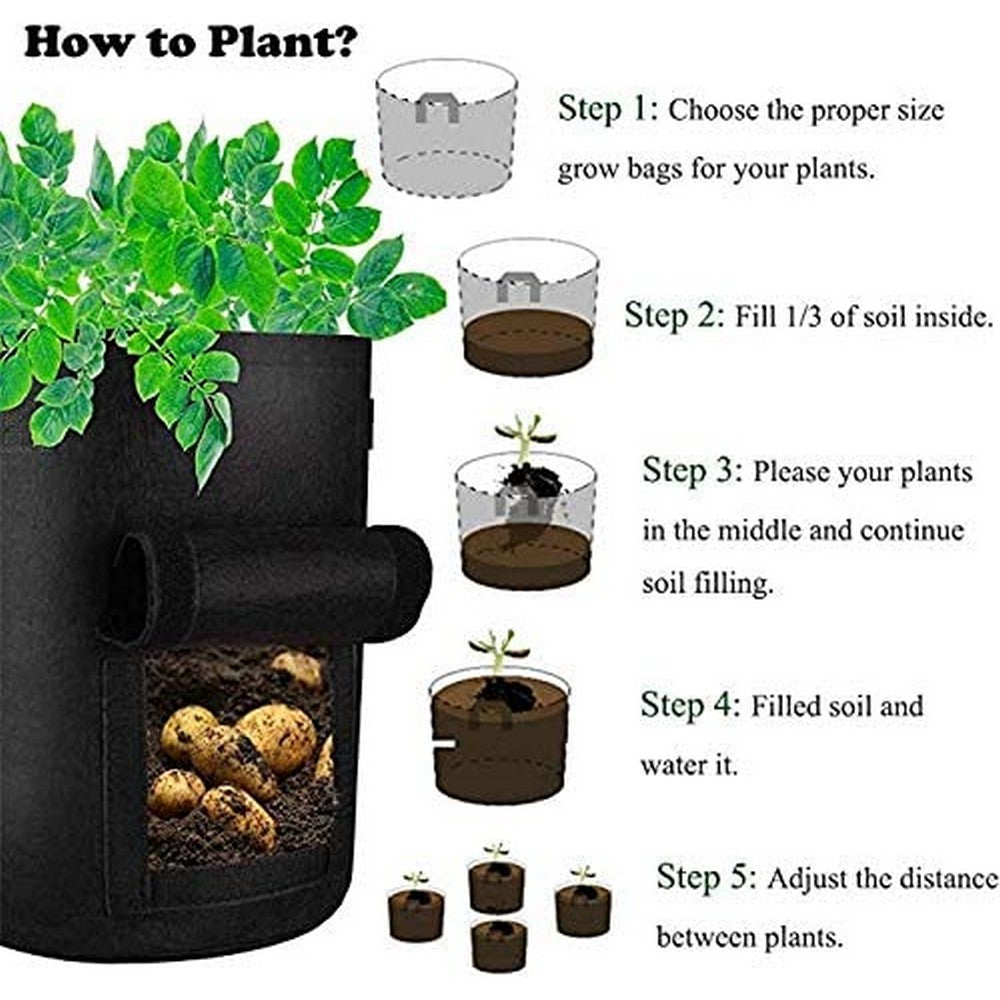 How to Plant?

Step 1: Choose the proper size grow bags for your plants.

Step 2: Fill 1/3 of soil inside.

Step 3: Please your plants in the middle and continue soil filling.

Step 4: Filled soil and water it.

Step 5: Adjust the distance between plants.