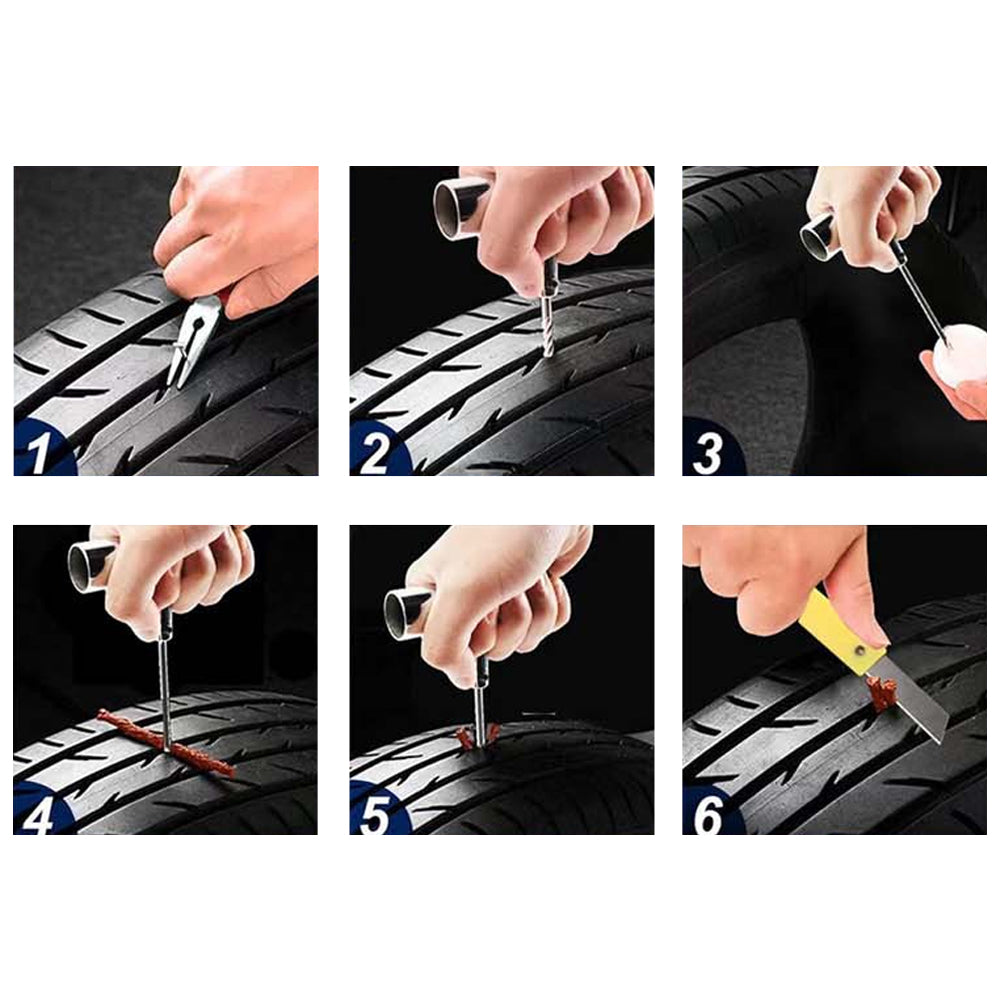 1

2

3

4

5

6