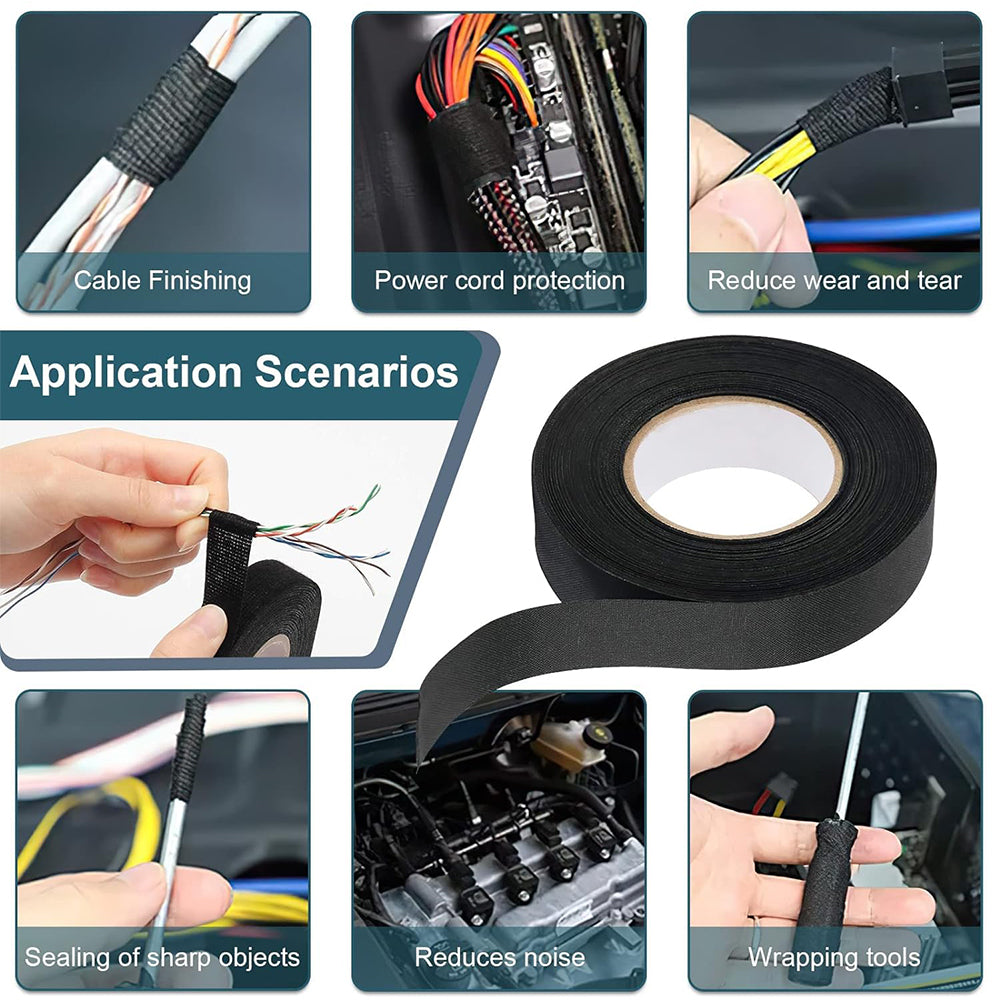 Cable Finishing

Power cord protection

Reduce wear and tear

Application Scenarios

Sealing of sharp objects

Reduces noise

Wrapping tools